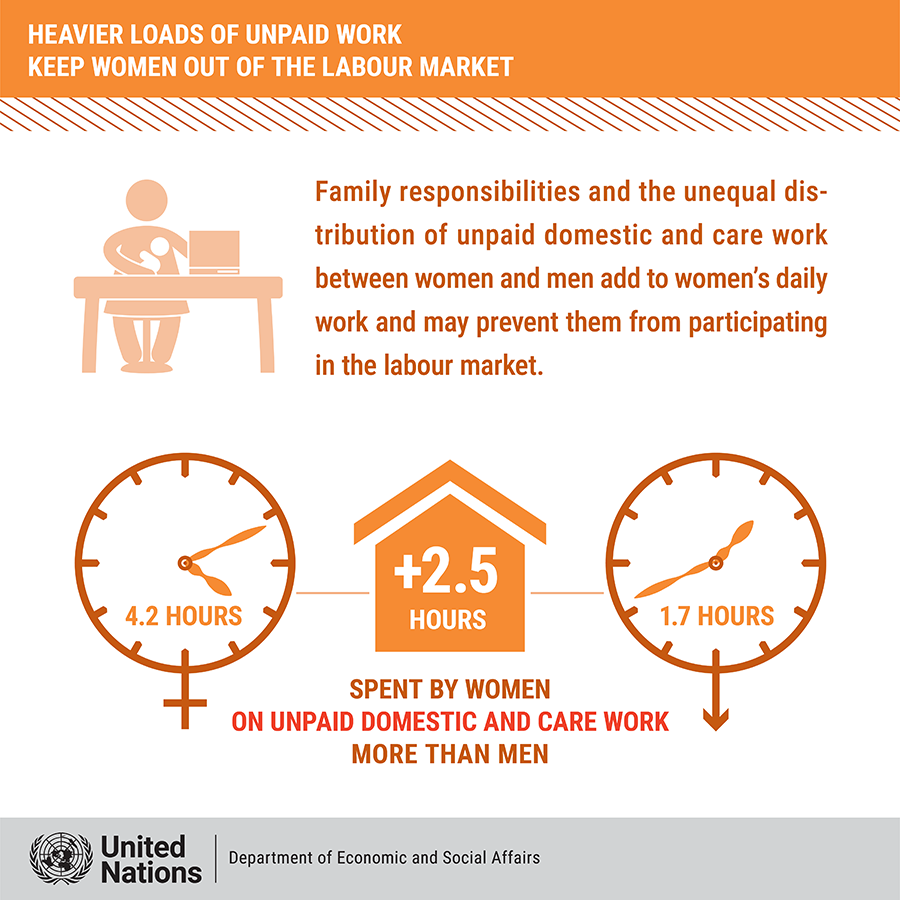 HEAVIER LOADS OF UNPAID WORK
KEEP WOMEN OUT OF THE LABOUR MARKET

Family responsibilities and the unequal distribution of unpaid domestic and care work between women and men add to women's daily work and may prevent them from participating in the labour market.

4.2 HOURS

+2.5
HOURS

1.7 HOURS

SPENT BY WOMEN
ON UNPAID DOMESTIC AND CARE WORK
MORE THAN MEN

United Nations

Department of Economic and Social Affairs